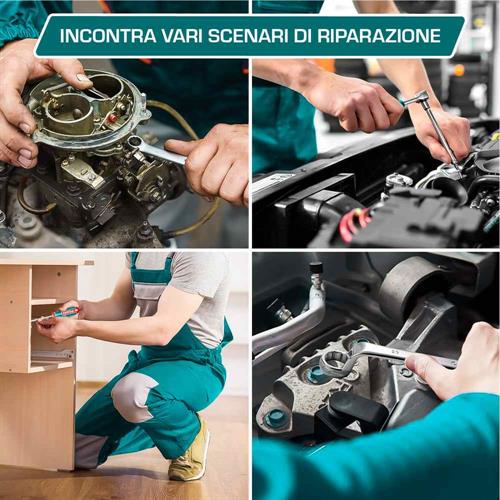 INCONTRA VARI SCENARI DI RIPARAZIONE